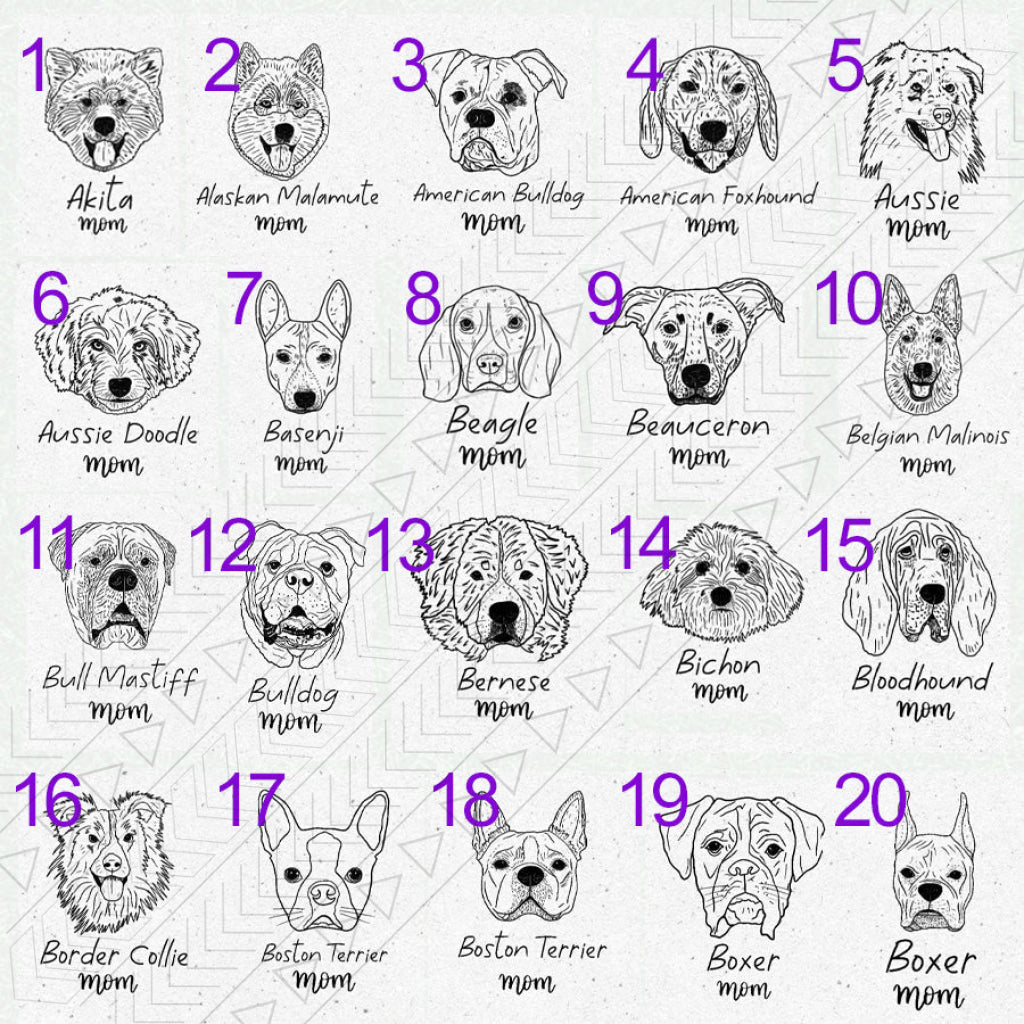 1
Akita
mom

2
Alaskan Malamute
mom

3
American Bulldog
mom

4
American Foxhound
mom

5
Aussie
mom

6
Aussie Doodle
mom

7
Basenji
mom

8
Beagle
mom

9
Beauceron
mom

10
Belgian Malinois
mom

11
Bull Mastiff
mom

12
Bulldog
mom

13
Bernese
mom

14
Bichon
mom

15
Bloodhound
mom

16
Border Collie
mom

17
Boston Terrier
mom

18
Boston Terrier
mom

19
Boxer
mom

20
Boxer
mom